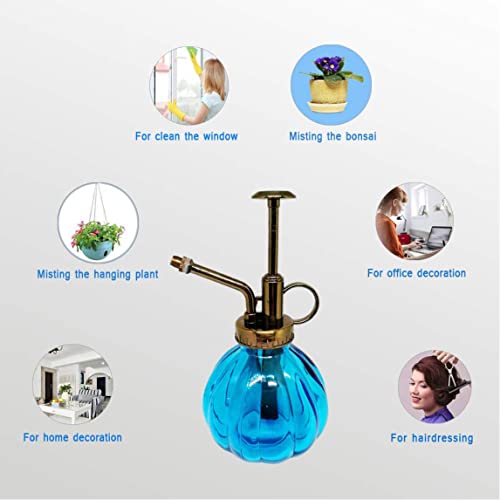 For clean the window

Misting the bonsai

Misting the hanging plant

For office decoration

For home decoration

For hairdressing