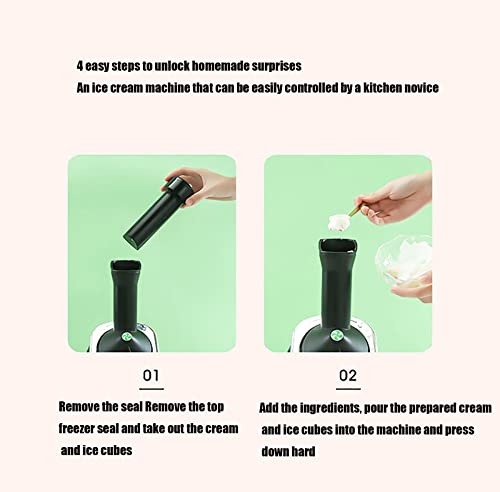 4 easy steps to unlock homemade surprises
An ice cream machine that can be easily controlled by a kitchen novice

01

Remove the seal Remove the top freezer seal and take out the cream and ice cubes

02

Add the ingredients, pour the prepared cream and ice cubes into the machine and press down hard