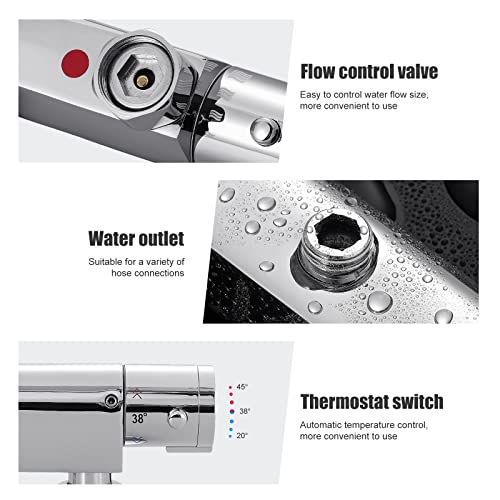 Flow control valve

Easy to control water flow size, more convenient to use

Water outlet

Suitable for a variety of hose connections

38°

45°

38°

20°

Thermostat switch

Automatic temperature control, more convenient to use