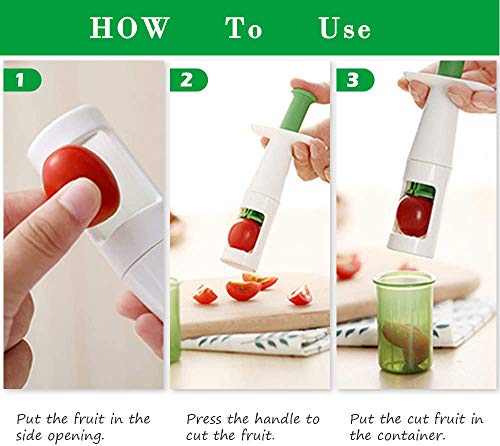 HOW To Use

1

2

3

Put the fruit in the side opening.

Press the handle to cut the fruit.

Put the cut fruit in the container.