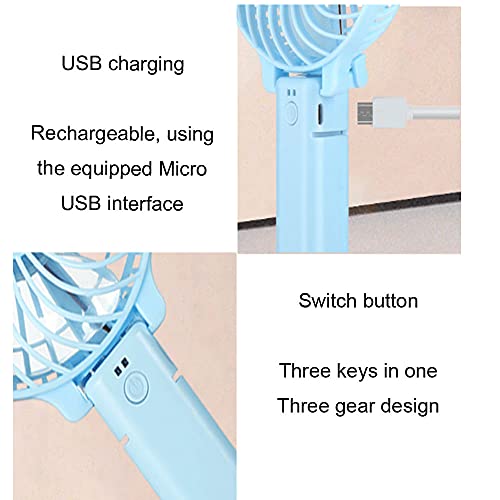 USB charging

Rechargeable, using the equipped Micro USB interface

Switch button

Three keys in one
Three gear design