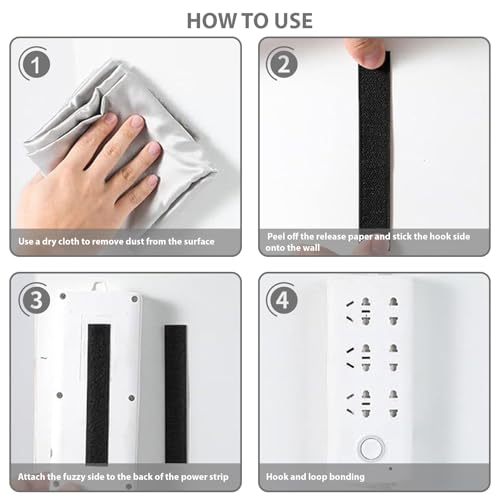 HOW TO USE

1

Use a dry cloth to remove dust from the surface

2

Peel off the release paper and stick the hook side onto the wall

3

Attach the fuzzy side to the back of the power strip

4

Hook and loop bonding