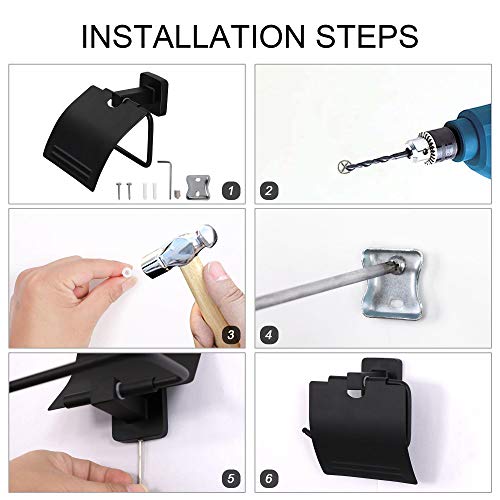 INSTALLATION STEPS

1

2

3

4

5

6