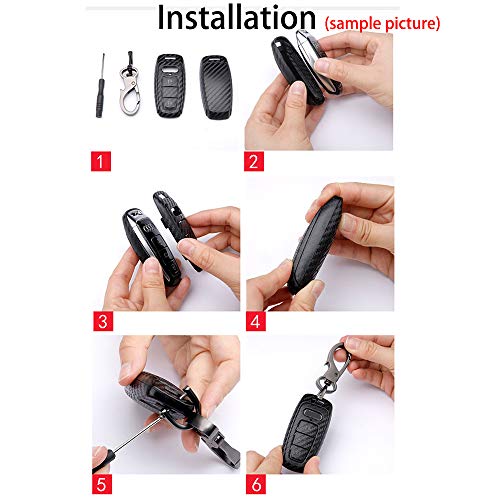 Installation (sample picture)

1

2

3

4

5

6