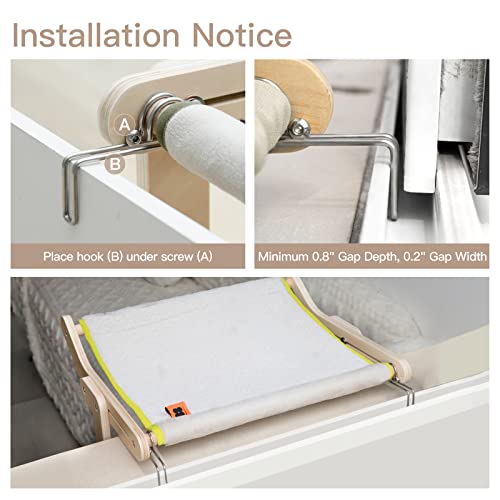 Installation Notice

A

B

Place hook (B) under screw (A)

Minimum 0.8" Gap Depth, 0.2" Gap Width