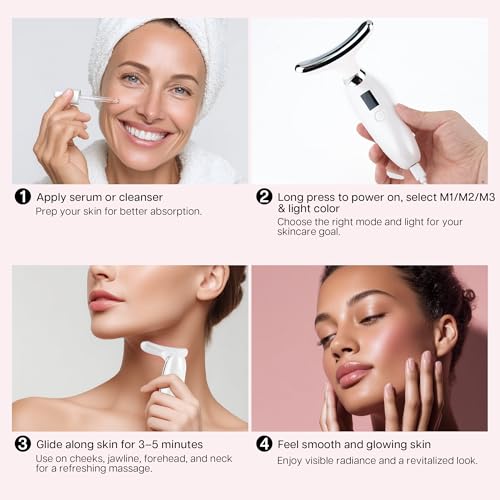 1 Apply serum or cleanser
Prep your skin for better absorption.

2 Long press to power on, select M1/M2/M3 & light color
Choose the right mode and light for your skincare goal.

3 Glide along skin for 3–5 minutes
Use on cheeks, jawline, forehead, and neck for a refreshing massage.

4 Feel smooth and glowing skin
Enjoy visible radiance and a revitalized look.