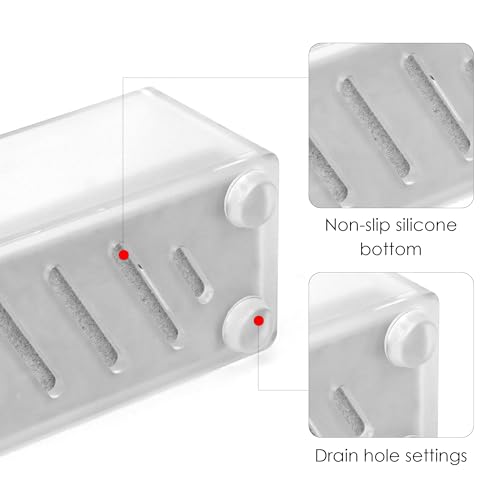 Non-slip silicone bottom

Drain hole settings