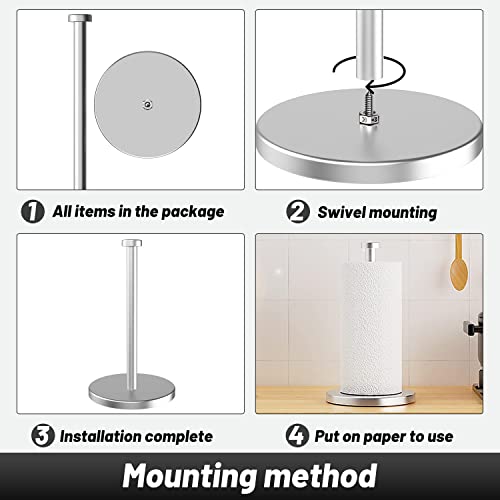 1 All items in the package

2 Swivel mounting

3 Installation complete

4 Put on paper to use

Mounting method