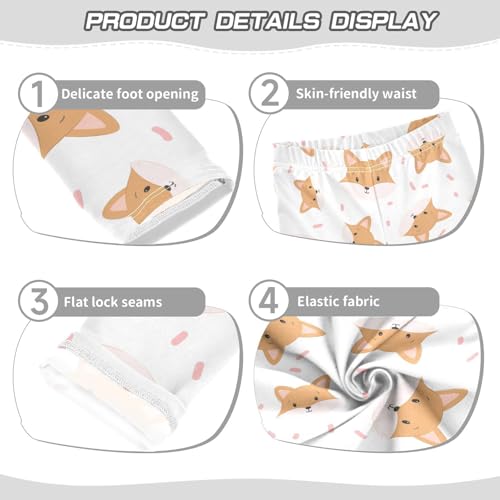 PRODUCT DETAILS DISPLAY

1 Delicate foot opening

2 Skin-friendly waist

3 Flat lock seams

4 Elastic fabric