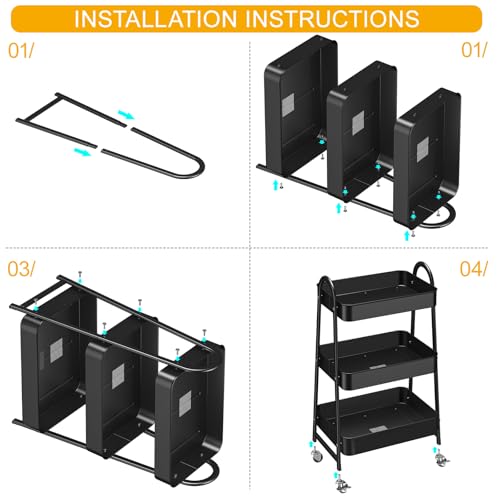 INSTALLATION INSTRUCTIONS

01/

01/

03/

04/