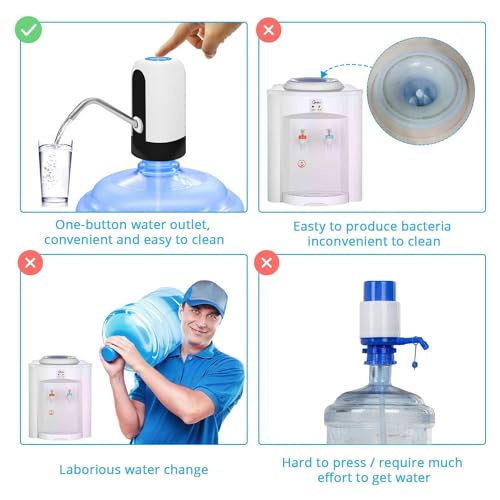 One-button water outlet, convenient and easy to clean

Easty to produce bacteria inconvenient to clean

Laborious water change

Hard to press / require much effort to get water