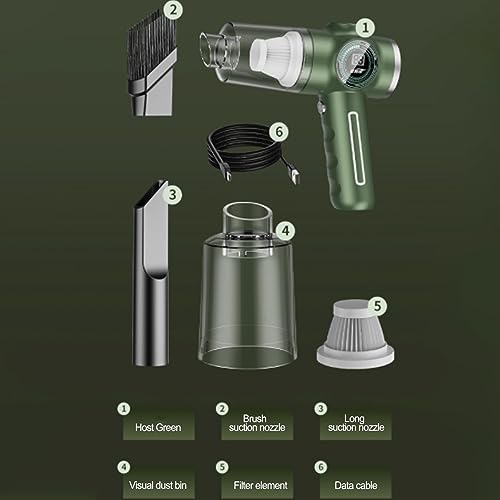 2

1

6

3

4

5

1 Host Green

2 Brush suction nozzle

3 Long suction nozzle

4 Visual dust bin

5 Filter element

6 Data cable