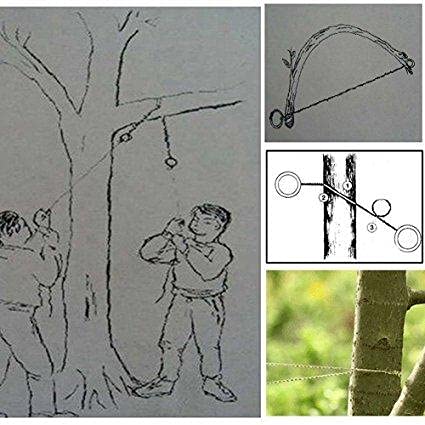 1
2
3