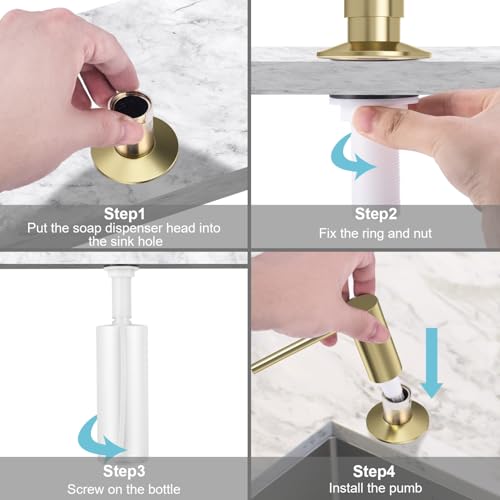 Step1
Put the soap dispenser head into the sink hole

Step2
Fix the ring and nut

Step3
Screw on the bottle

Step4
Install the pumb