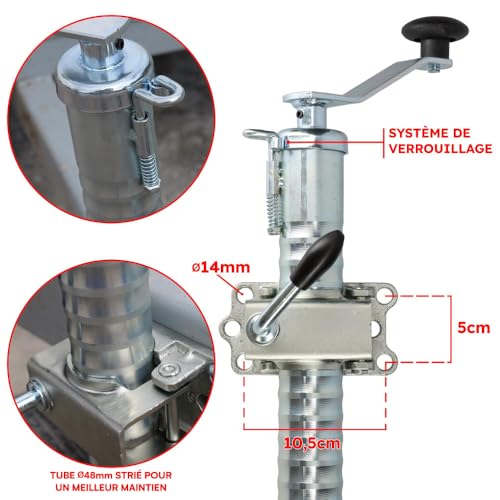 SYSTÈME DE VERROUILLAGE

ø14mm

5cm

10,5cm

TUBE Ø48mm STRIÉ POUR UN MEILLEUR MAINTIEN