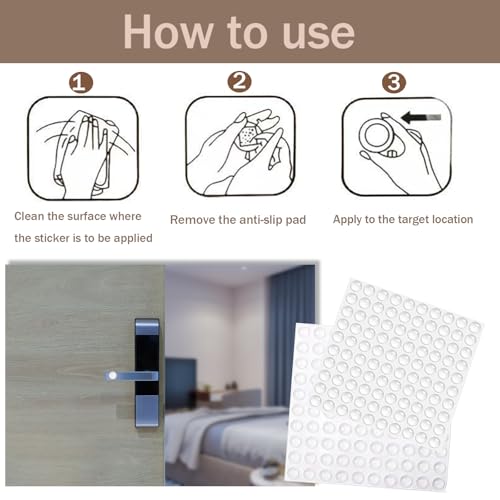 How to use

1

Clean the surface where the sticker is to be applied

2

Remove the anti-slip pad

3

Apply to the target location