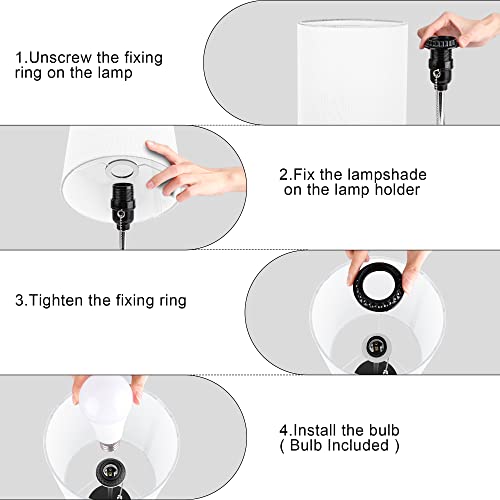 1.Unscrew the fixing ring on the lamp

2.Fix the lampshade on the lamp holder

3.Tighten the fixing ring

4.Install the bulb
( Bulb Included )