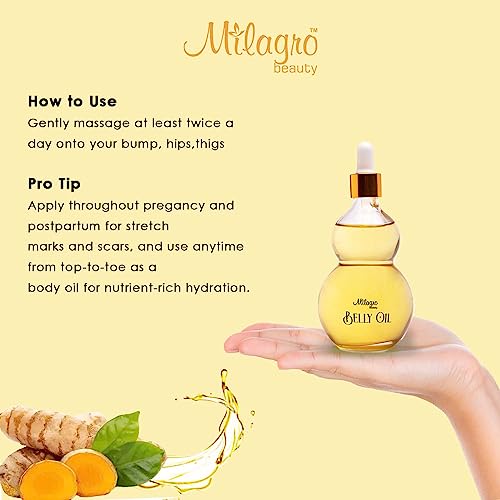 Milagro™
beauty

How to Use
Gently massage at least twice a day onto your bump, hips,thigs

Pro Tip
Apply throughout pregancy and postpartum for stretch marks and scars, and use anytime from top-to-toe as a body oil for nutrient-rich hydration.

Milagro
beauty
BELLY OIL