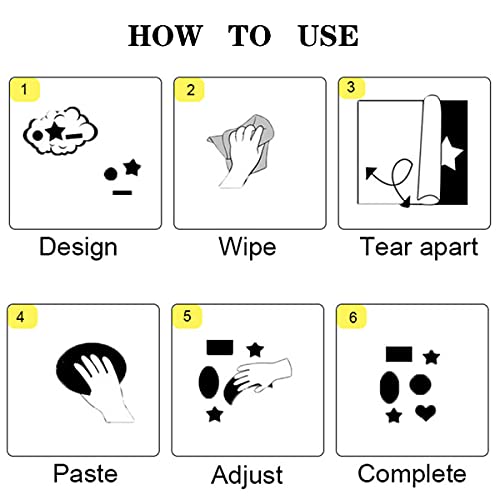 HOW TO USE

1
Design

2
Wipe

3
Tear apart

4
Paste

5
Adjust

6
Complete