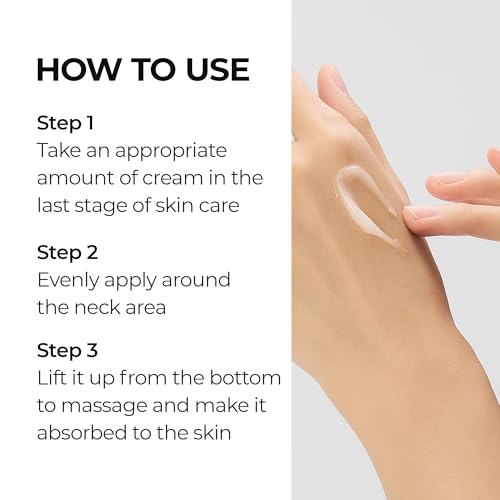 HOW TO USE

Step 1
Take an appropriate amount of cream in the last stage of skin care

Step 2
Evenly apply around the neck area

Step 3
Lift it up from the bottom to massage and make it absorbed to the skin