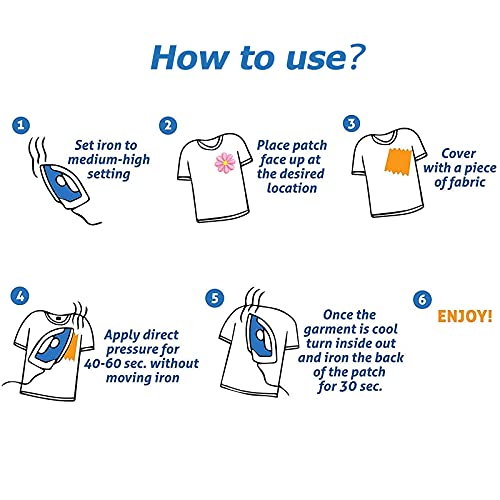 How to use?

1
Set iron to medium-high setting

2
Place patch face up at the desired location

3
Cover with a piece of fabric

4
Apply direct pressure for 40-60 sec. without moving iron

5
Once the garment is cool turn inside out and iron the back of the patch for 30 sec.

6
ENJOY!