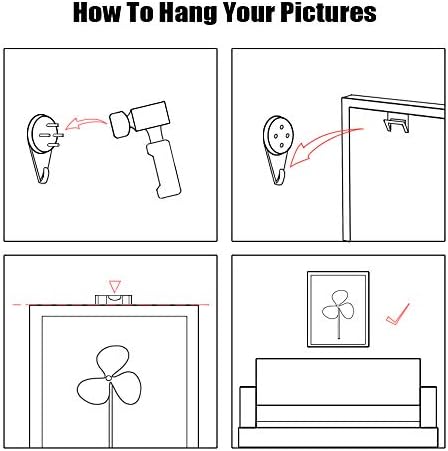 How To Hang Your Pictures