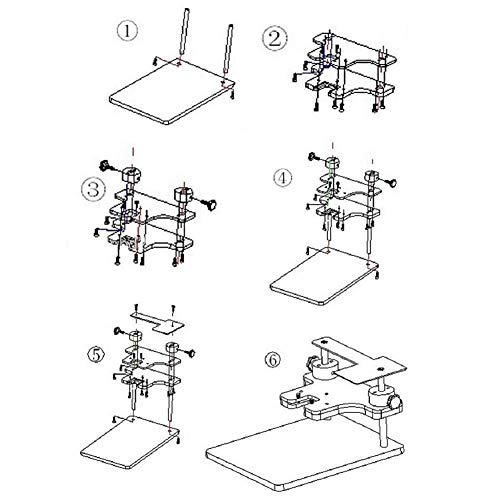 ①
②
③
④
⑤
⑥