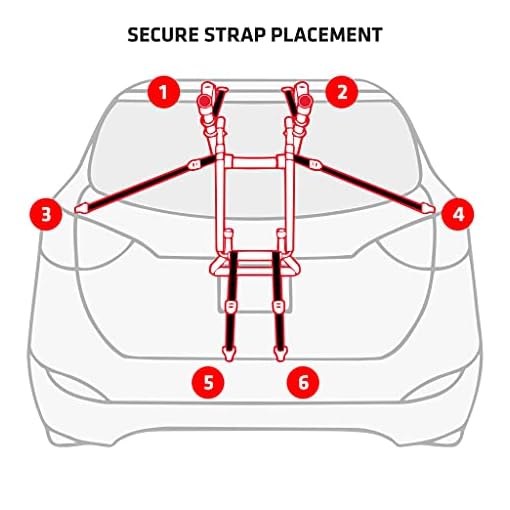 SECURE STRAP PLACEMENT

1

2

3

4

5

6