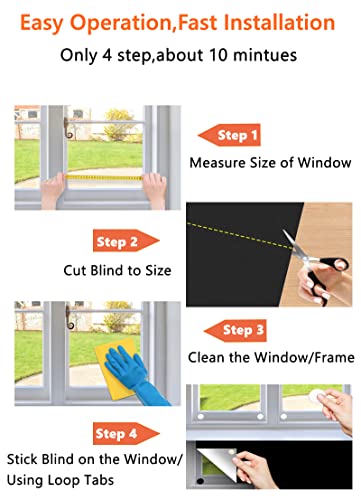 Easy Operation,Fast Installation

Only 4 step,about 10 mintues

Step 1

Measure Size of Window

Step 2

Cut Blind to Size

Step 3

Clean the Window/Frame

Step 4

Stick Blind on the Window/ Using Loop Tabs