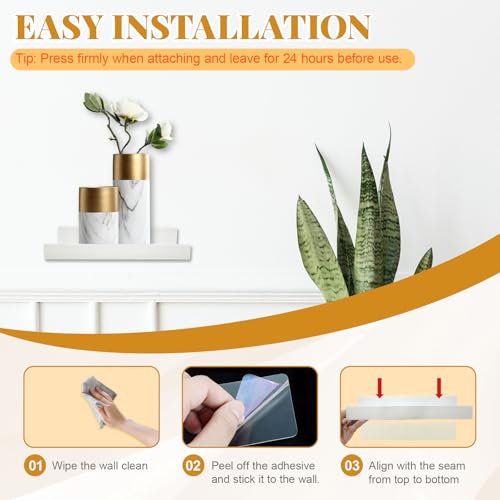 EASY INSTALLATION

Tip: Press firmly when attaching and leave for 24 hours before use.

01 Wipe the wall clean

02 Peel off the adhesive and stick it to the wall.

03 Align with the seam from top to bottom