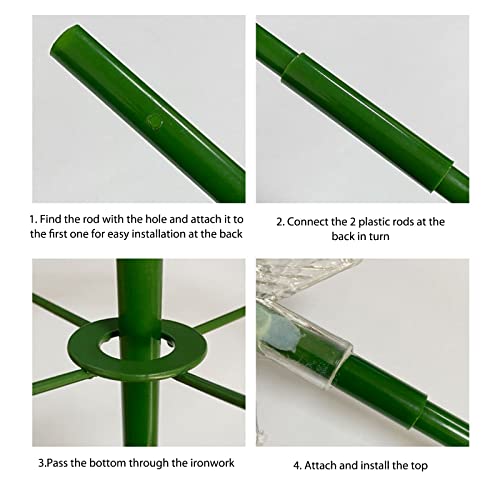 1. Find the rod with the hole and attach it to the first one for easy installation at the back

2. Connect the 2 plastic rods at the back in turn

3.Pass the bottom through the ironwork

4. Attach and install the top