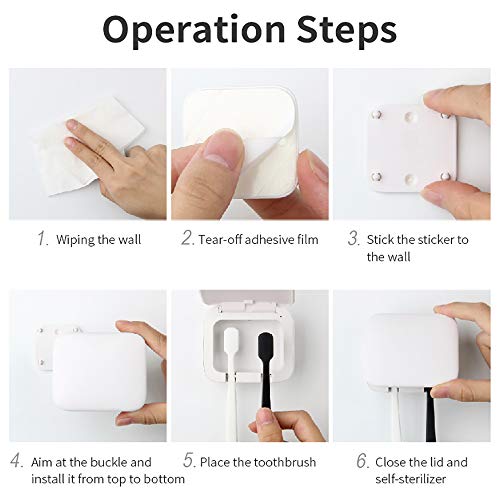 Operation Steps

1. Wiping the wall

2. Tear-off adhesive film

3. Stick the sticker to the wall

4. Aim at the buckle and install it from top to bottom

5. Place the toothbrush

6. Close the lid and self-sterilizer