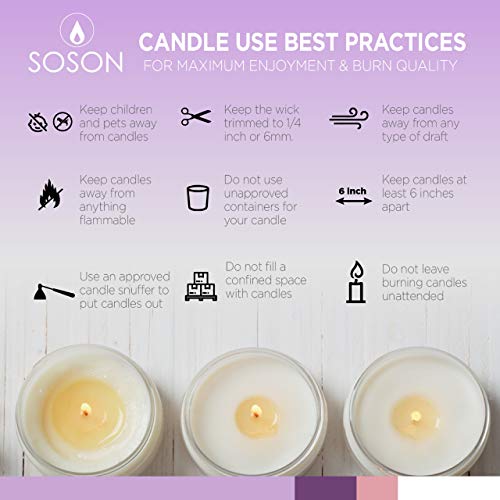 SOSON

CANDLE USE BEST PRACTICES
FOR MAXIMUM ENJOYMENT & BURN QUALITY

Keep children and pets away from candles

Keep the wick trimmed to 1/4 inch or 6mm.

Keep candles away from any type of draft

Keep candles away from anything flammable

Do not use unapproved containers for your candle

6 Inch

Keep candles at least 6 inches apart

Use an approved candle snuffer to put candles out

Do not fill a confined space with candles

Do not leave burning candles unattended