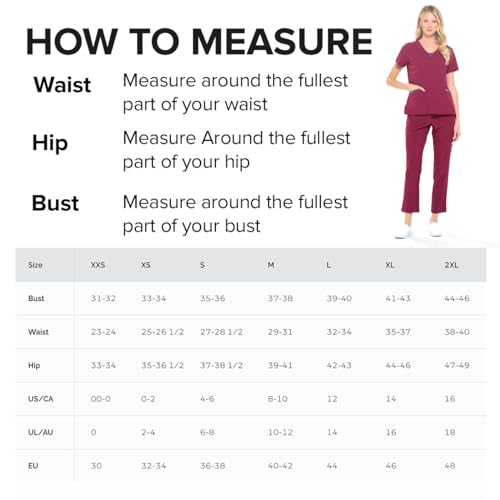 HOW TO MEASURE

Waist
Measure around the fullest part of your waist

Hip
Measure Around the fullest part of your hip

Bust
Measure around the fullest part of your bust

| Size | XXS | XS | S | M | L | XL | 2XL |
|---|---|---|---|---|---|---|---|
| Bust | 31-32 | 33-34 | 35-36 | 37-38 | 39-40 | 41-43 | 44-46 |
| Waist | 23-24 | 25-26 1/2 | 27-28 1/2 | 29-31 | 32-34 | 35-37 | 38-40 |
| Hip | 33-34 | 35-36 1/2 | 37-38 1/2 | 39-41 | 42-43 | 44-46 | 47-49 |
| US/CA | 00-0 | 0-2 | 4-6 | 8-10 | 12 | 14 | 16 |
| UL/AU | 0 | 2-4 | 6-8 | 10-12 | 14 | 16 | 18 |
| EU | 30 | 32-34 | 36-38 | 40-42 | 44 | 46 | 48 |