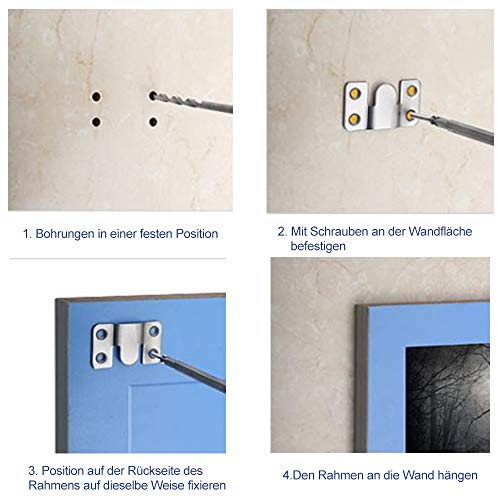 1. Bohrungen in einer festen Position

2. Mit Schrauben an der Wandfläche befestigen

3. Position auf der Rückseite des Rahmens auf dieselbe Weise fixieren

4.Den Rahmen an die Wand hängen