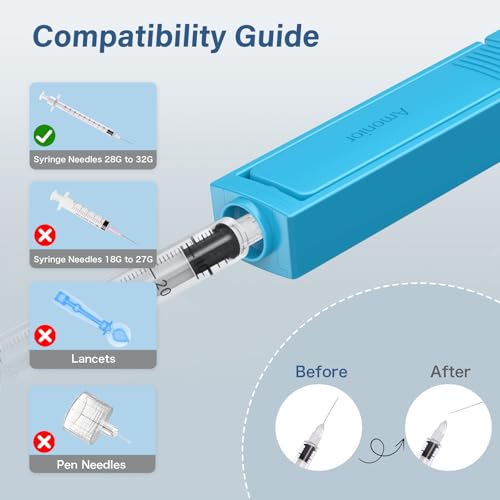 Compatibility Guide

Syringe Needles 28G to 32G

Syringe Needles 18G to 27G

Lancets

Pen Needles

Amonior

20

Before

After