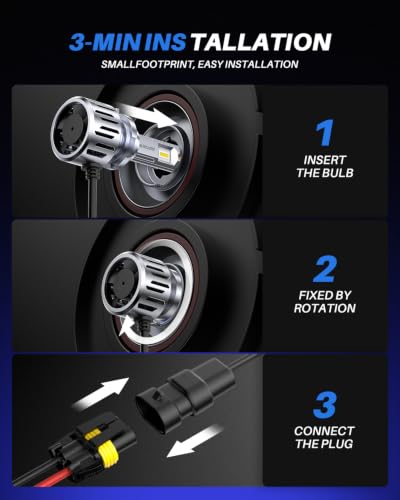 3-MIN INSTALLATION

SMALLFOOTPRINT, EASY INSTALLATION

1

INSERT THE BULB

2

FIXED BY ROTATION

3

CONNECT THE PLUG