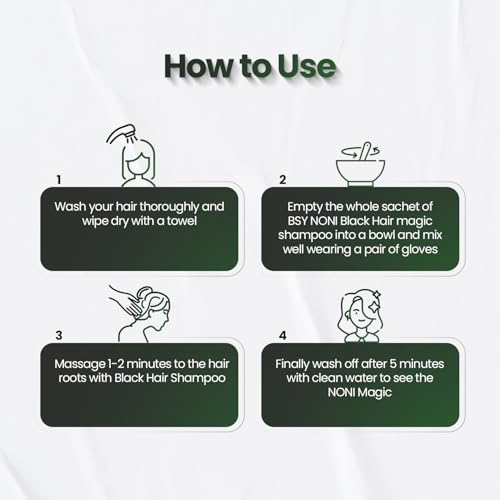 How to Use

1

Wash your hair thoroughly and wipe dry with a towel

2

Empty the whole sachet of BSY NONI Black Hair magic shampoo into a bowl and mix well wearing a pair of gloves

3

Massage 1-2 minutes to the hair roots with Black Hair Shampoo

4

Finally wash off after 5 minutes with clean water to see the NONI Magic