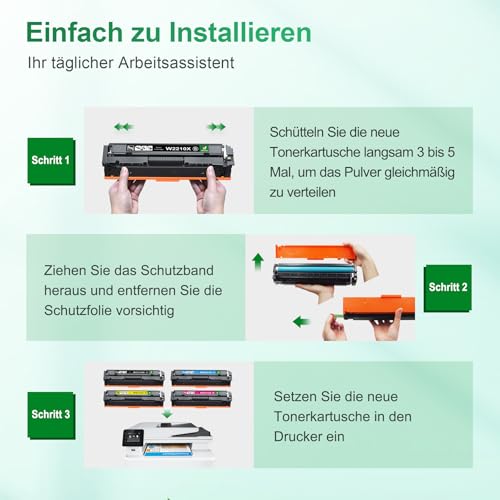 Einfach zu Installieren

Ihr täglicher Arbeitsassistent

Schritt 1

W2210X

Schütteln Sie die neue Tonerkartusche langsam 3 bis 5 Mal, um das Pulver gleichmäßig zu verteilen

Ziehen Sie das Schutzband heraus und entfernen Sie die Schutzfolie vorsichtig

Schritt 2

Schritt 3

Setzen Sie die neue Tonerkartusche in den Drucker ein