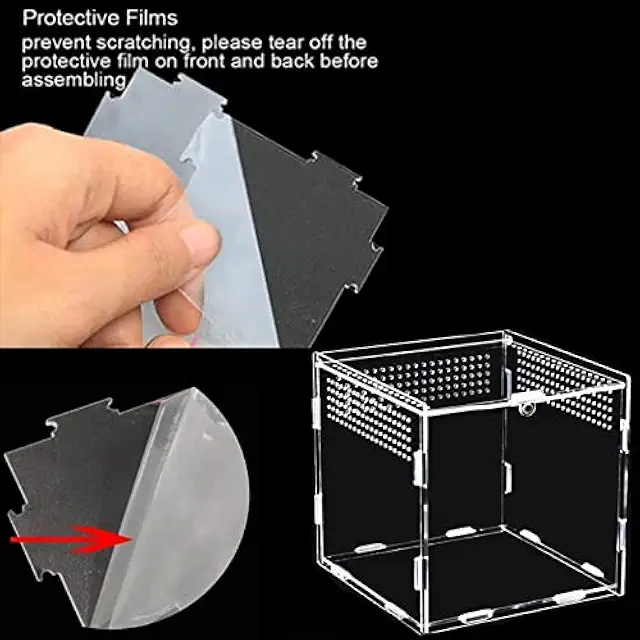 Protective Films
prevent scratching, please tear off the protective film on front and back before assembling