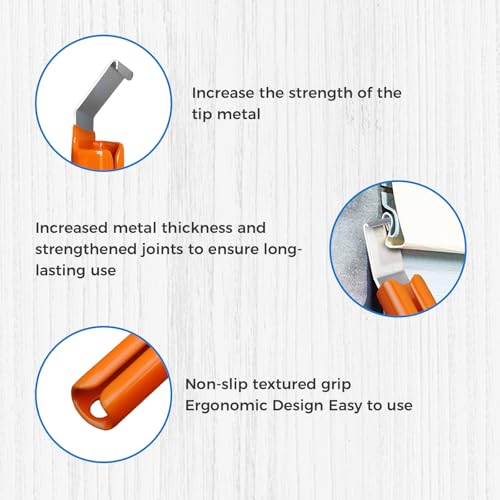 Increase the strength of the tip metal

Increased metal thickness and strengthened joints to ensure long-lasting use

Non-slip textured grip
Ergonomic Design Easy to use