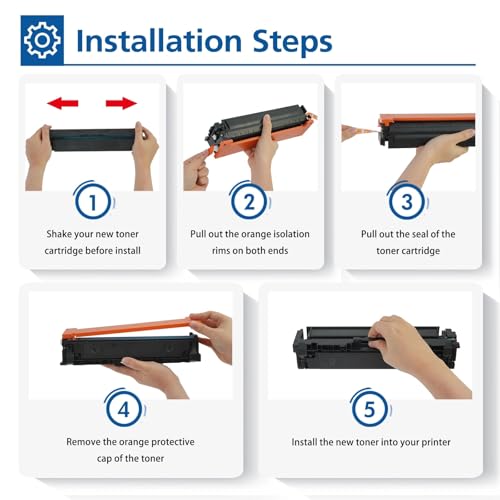 Installation Steps

1
Shake your new toner cartridge before install

2
Pull out the orange isolation rims on both ends

3
Pull out the seal of the toner cartridge

4
Remove the orange protective cap of the toner

5
Install the new toner into your printer