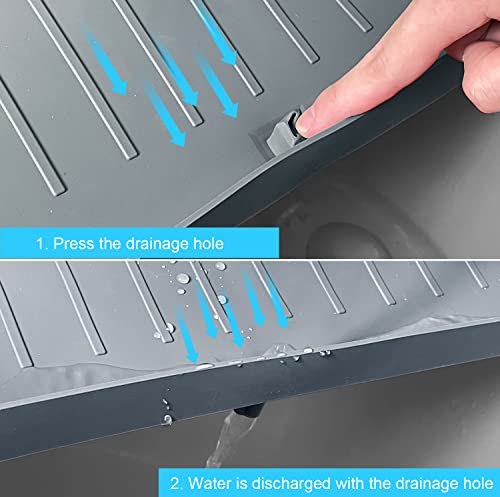 1. Press the drainage hole

2. Water is discharged with the drainage hole