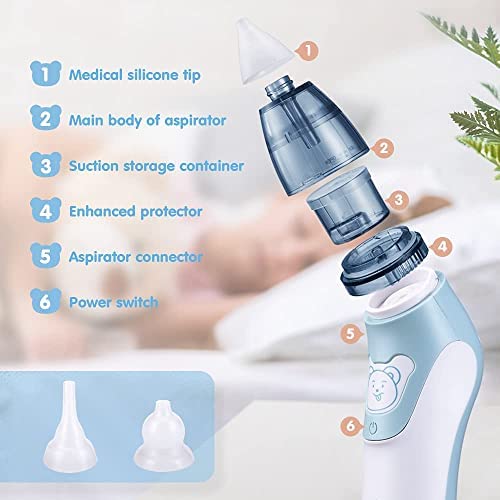 1 Medical silicone tip

2 Main body of aspirator

3 Suction storage container

4 Enhanced protector

5 Aspirator connector

6 Power switch

1

2

3

4

5

6