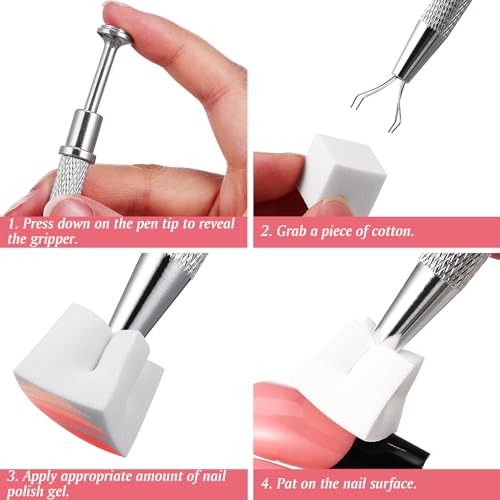 1. Press down on the pen tip to reveal the gripper.

2. Grab a piece of cotton.

3. Apply appropriate amount of nail polish gel.

4. Pat on the nail surface.