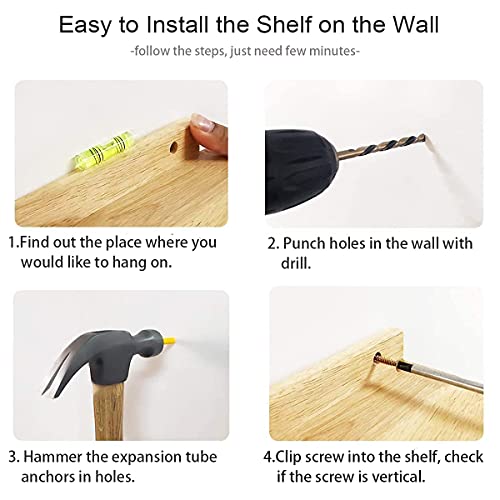 Easy to Install the Shelf on the Wall

-follow the steps, just need few minutes-

1.Find out the place where you would like to hang on.

2. Punch holes in the wall with drill.

3. Hammer the expansion tube anchors in holes.

4.Clip screw into the shelf, check if the screw is vertical.