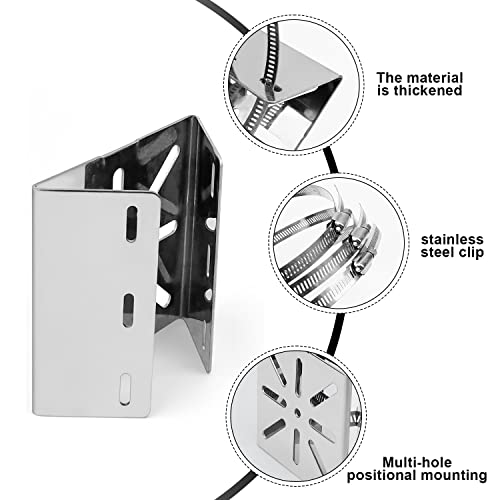 The material is thickened

stainless steel clip

Multi-hole positional mounting