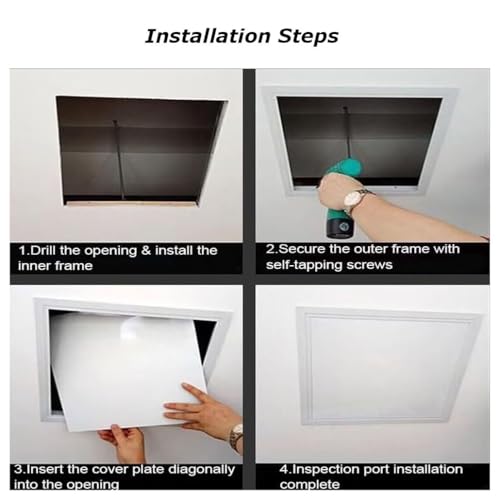 Installation Steps

1.Drill the opening & install the inner frame

2.Secure the outer frame with self-tapping screws

3.Insert the cover plate diagonally into the opening

4.Inspection port installation complete