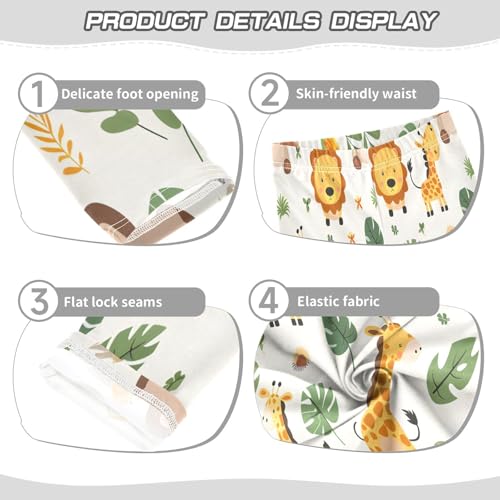 PRODUCT DETAILS DISPLAY

1 Delicate foot opening

2 Skin-friendly waist

3 Flat lock seams

4 Elastic fabric