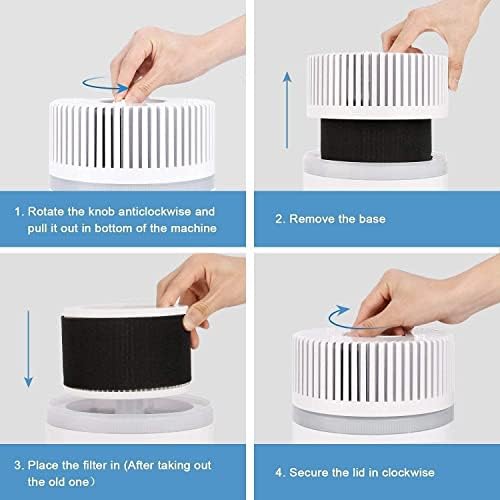 1. Rotate the knob anticlockwise and pull it out in bottom of the machine

2. Remove the base

3. Place the filter in (After taking out the old one)

4. Secure the lid in clockwise